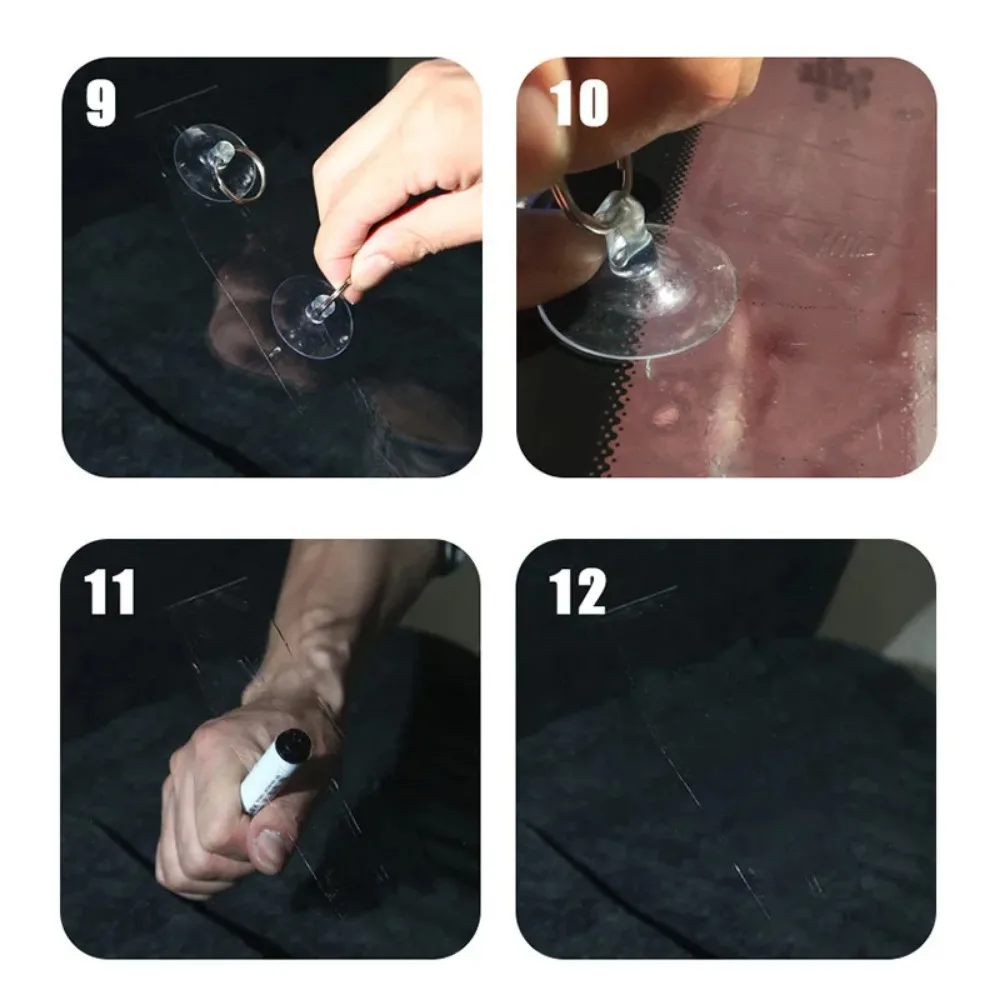 9

10

11

12