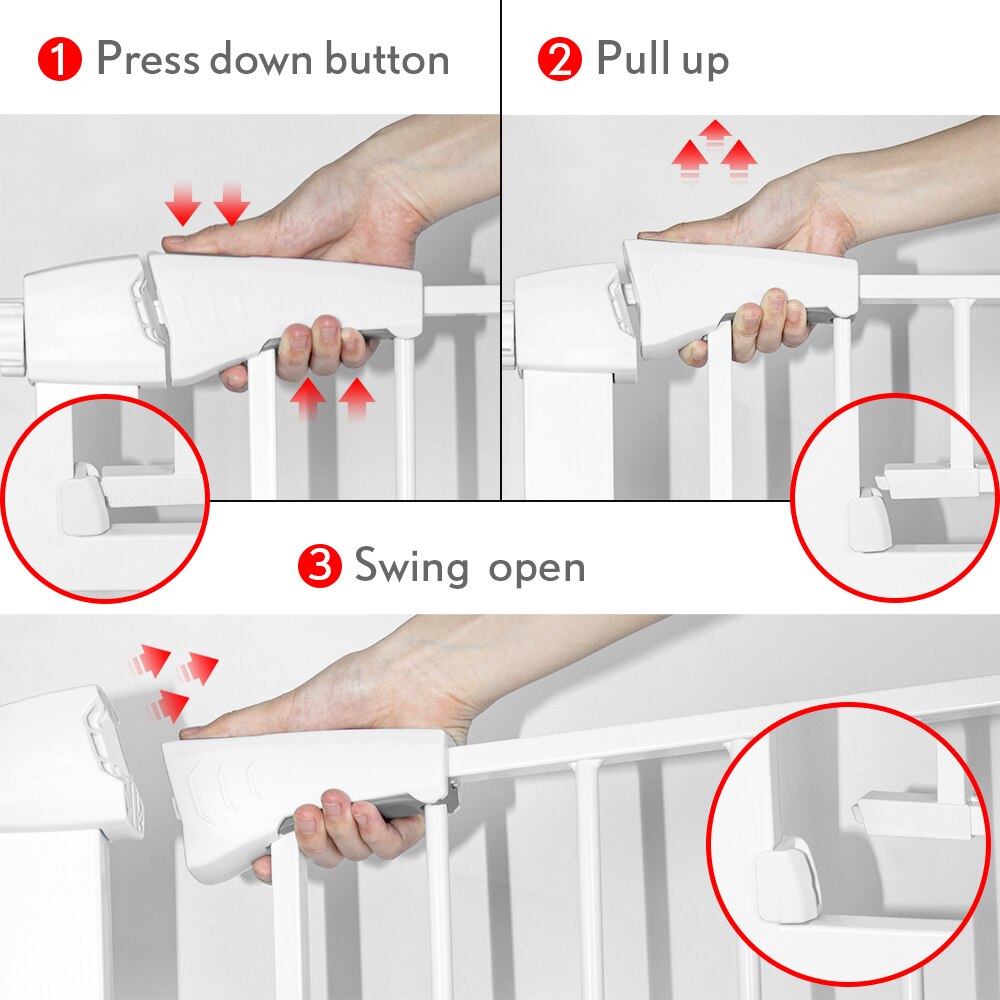 1 Press down button

2 Pull up

3 Swing open